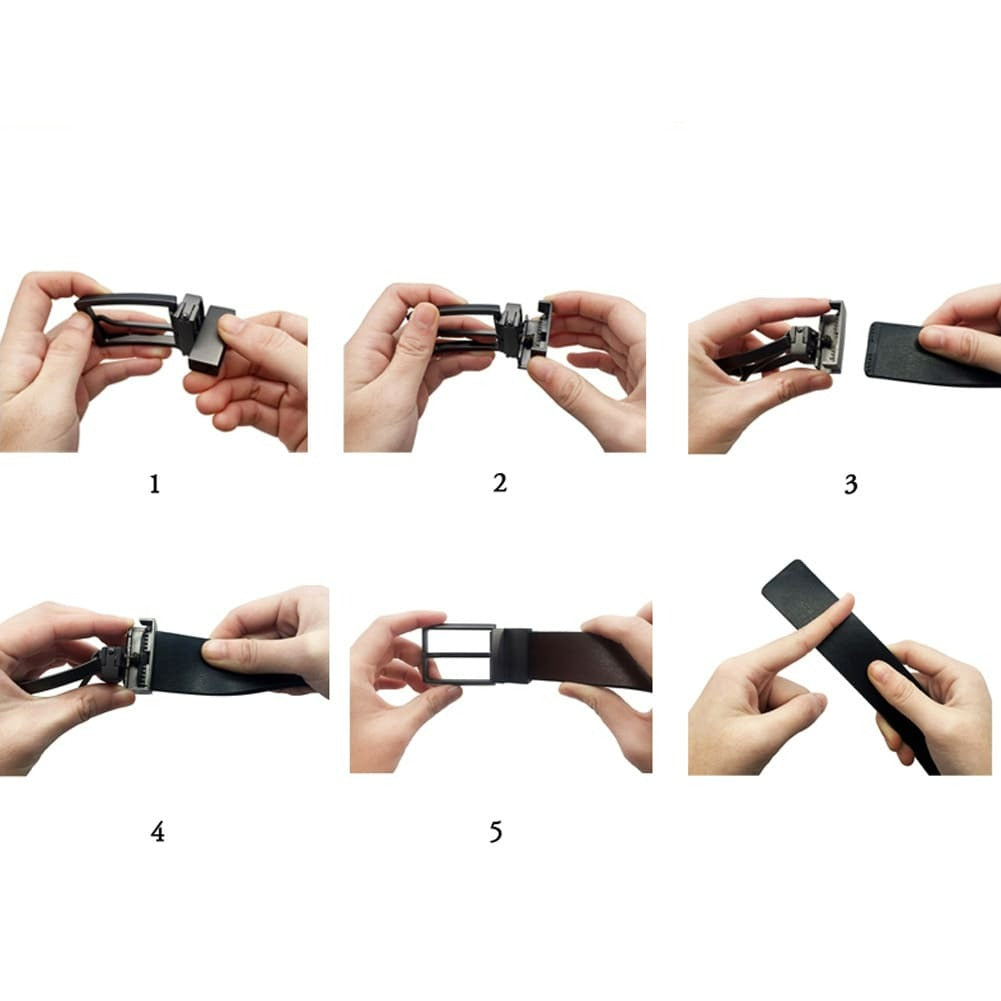 1

2

3

4

5